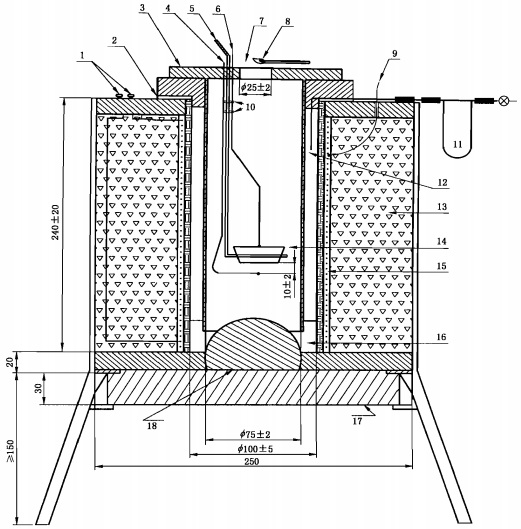 1
2
3
4
5
6
7
8
9
$\phi 25 \pm 2$
10
11
12
13
14
15
16
$240 \pm 20$
$10 \pm 2$
20
30
$\geqslant 150$
18
17
$\phi 75 \pm 2$
$\phi 100 \pm 5$
250